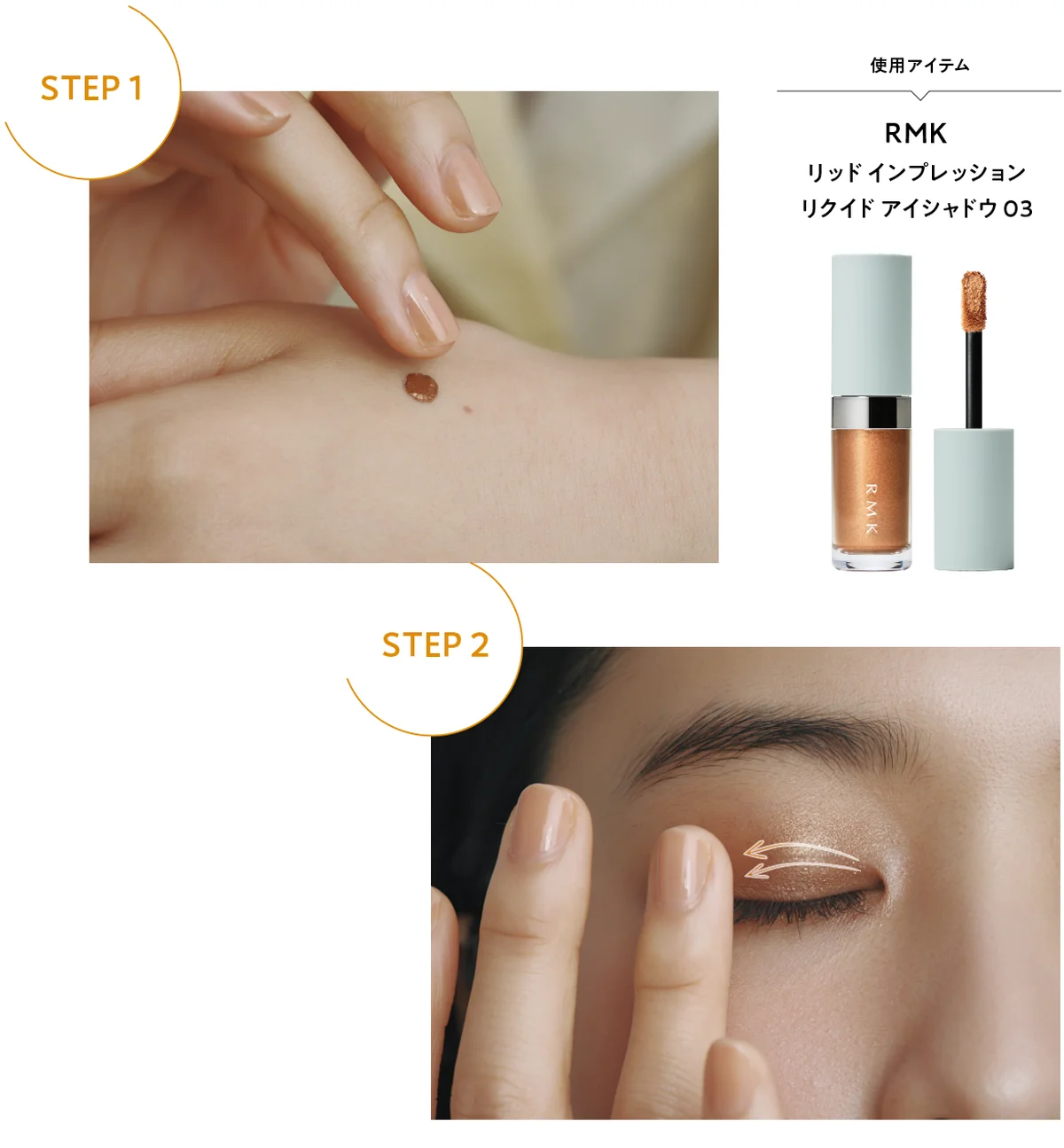 STEP 1

使用アイテム

RMK
リッド インプレッション
リクイド アイシャドウ 03

RMK

STEP 2